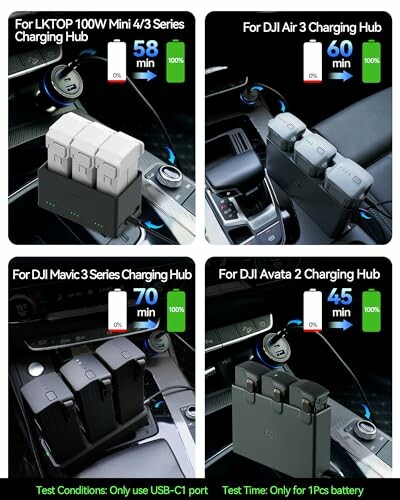 For LKTOP 100W Mini 4/3 Series Charging Hub

0%

58 min

100%

For DJI Air 3 Charging Hub

0%

60 min

100%

For DJI Mavic 3 Series Charging Hub

0%

70 min

100%

For DJI Avata 2 Charging Hub

0%

45 min

100%

Test Conditions: Only use USB-C1 port Test Time: Only for 1Pcs battery